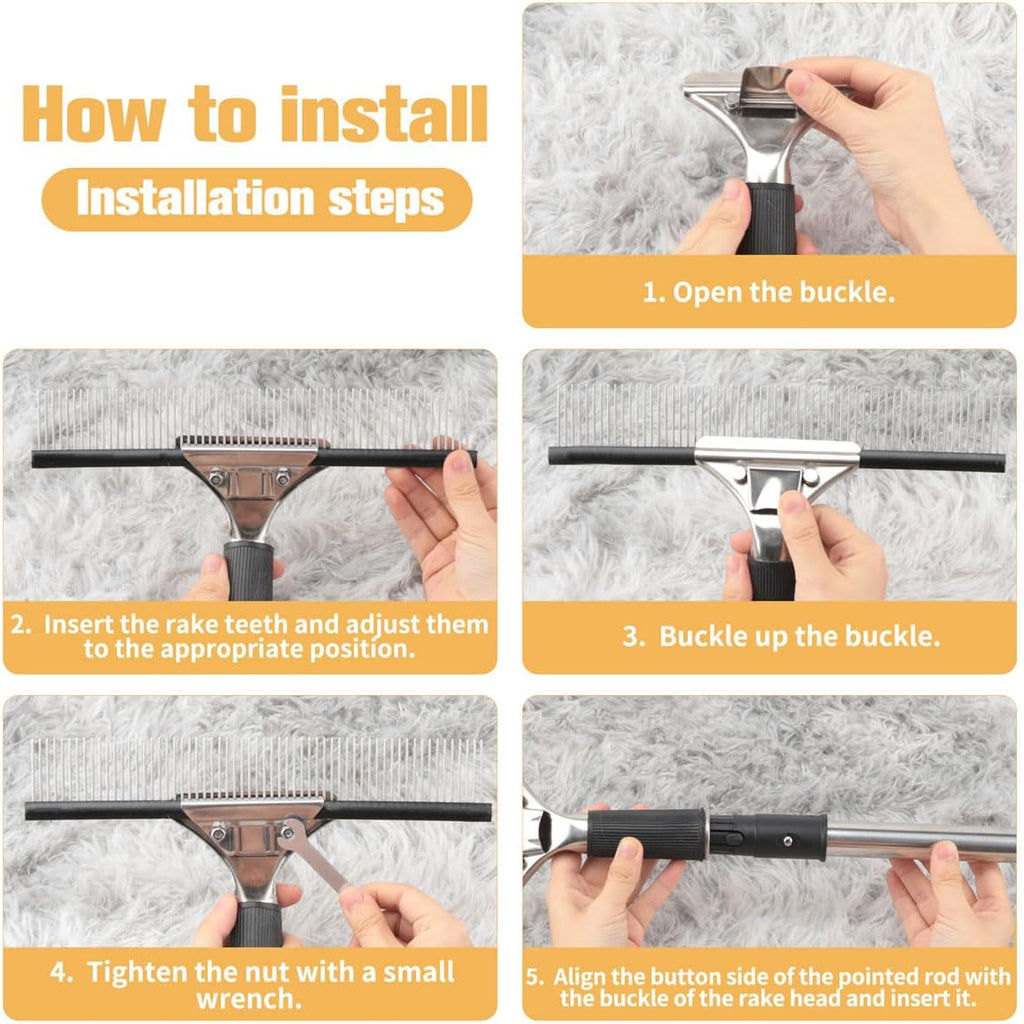 How to install

Installation steps

1. Open the buckle.

2. Insert the rake teeth and adjust them to the appropriate position.

3. Buckle up the buckle.

4. Tighten the nut with a small wrench.

5. Align the button side of the pointed rod with the buckle of the rake head and insert it.