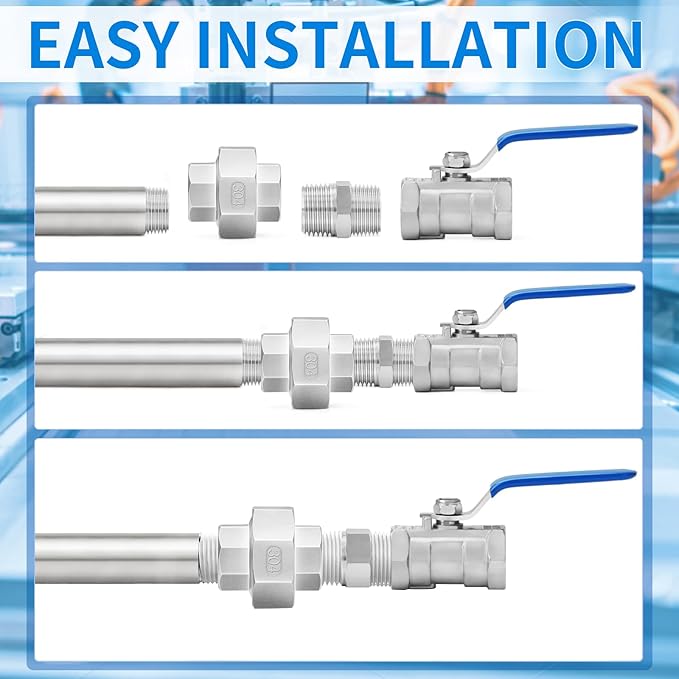 EASY INSTALLATION

304

304

304