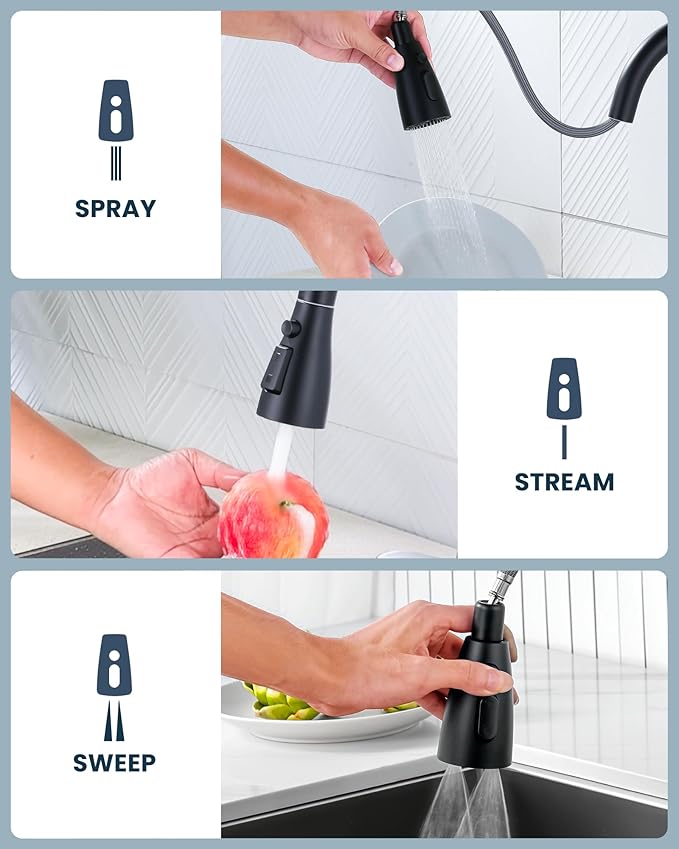 SPRAY

STREAM

SWEEP