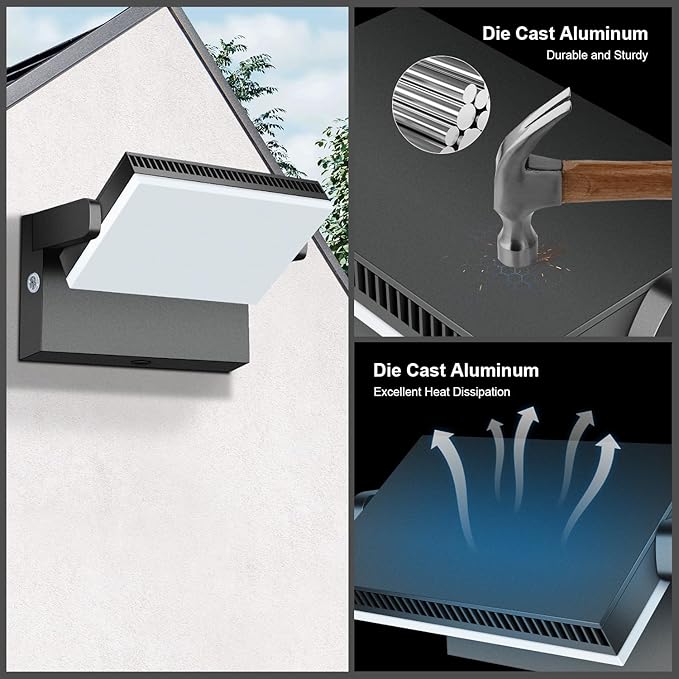 Die Cast Aluminum
Durable and Sturdy

Die Cast Aluminum
Excellent Heat Dissipation