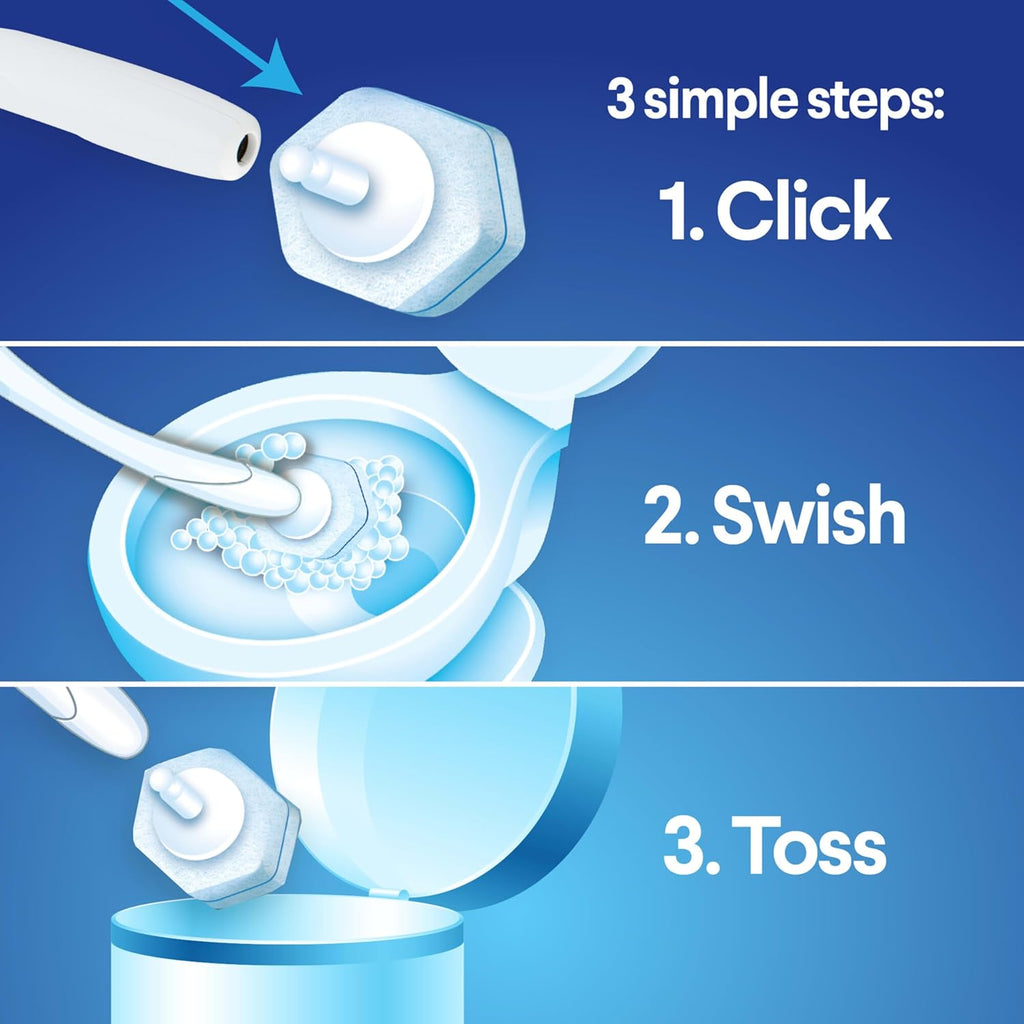 3 simple steps:

1. Click

2. Swish

3. Toss