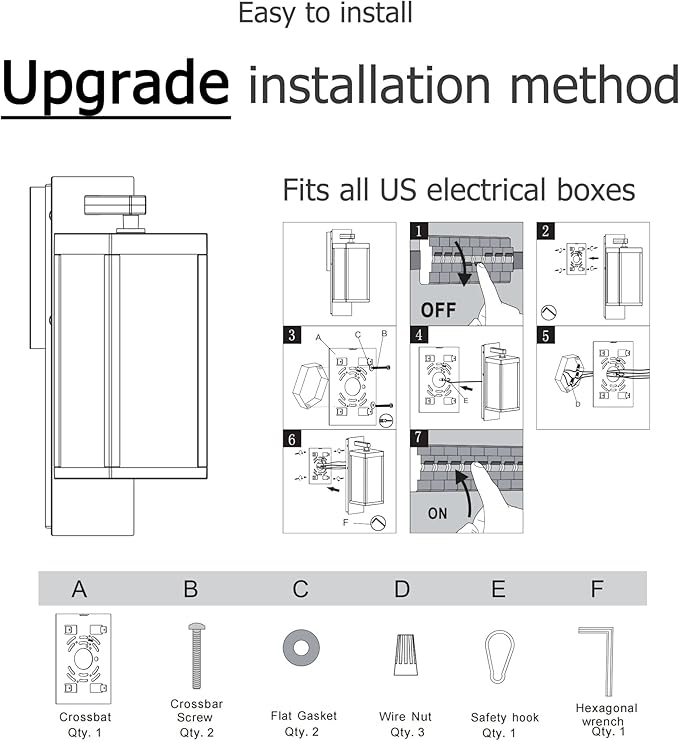 Easy to install

Upgrade installation method

Fits all US electrical boxes

1

OFF

2

3

A

C

B

4

E

5

D

6

F

7

ON

| A | B | C | D | E | F |
|---|---|---|---|---|---|
| Crossbat Qty. 1 | Crossbar Screw Qty. 2 | Flat Gasket Qty. 2 | Wire Nut Qty. 3 | Safety hook Qty. 1 | Hexagonal wrench Qty. 1 |