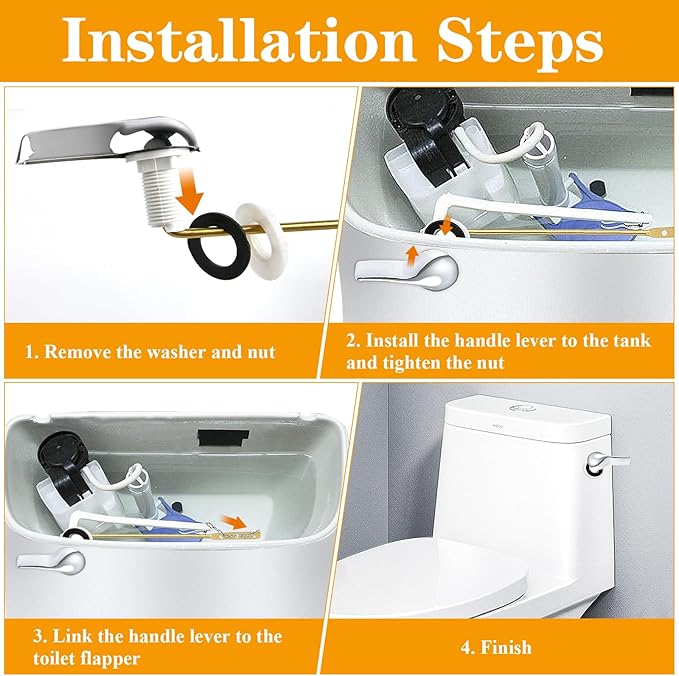 Installation Steps

1. Remove the washer and nut

2. Install the handle lever to the tank and tighten the nut

3. Link the handle lever to the toilet flapper

4. Finish