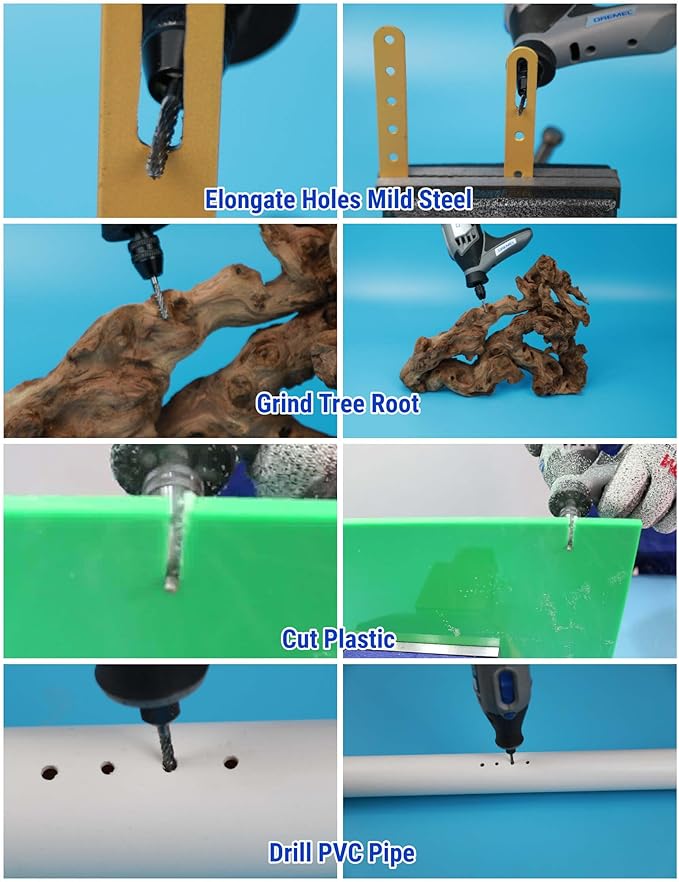 DREMEL

Elongate Holes Mild Steel

Grind Tree Root

Cut Plastic

Drill PVC Pipe