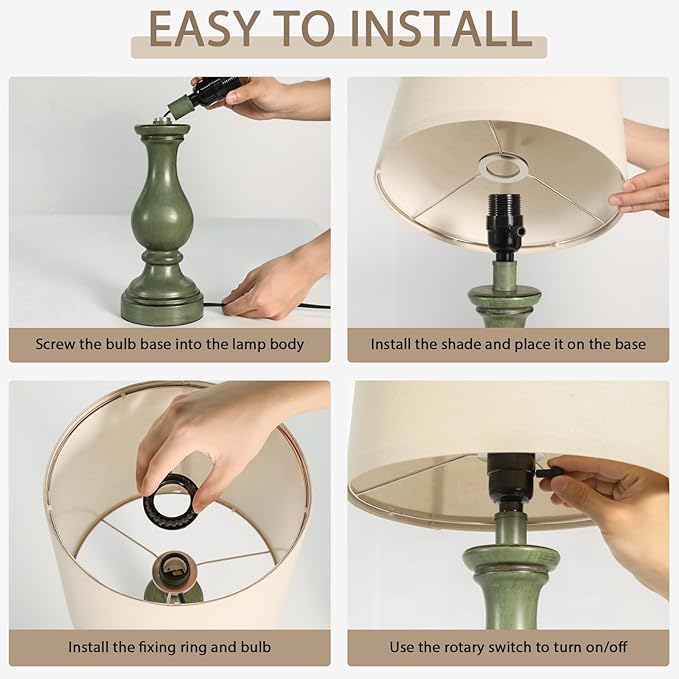 EASY TO INSTALL

Screw the bulb base into the lamp body

Install the shade and place it on the base

Install the fixing ring and bulb

Use the rotary switch to turn on/off