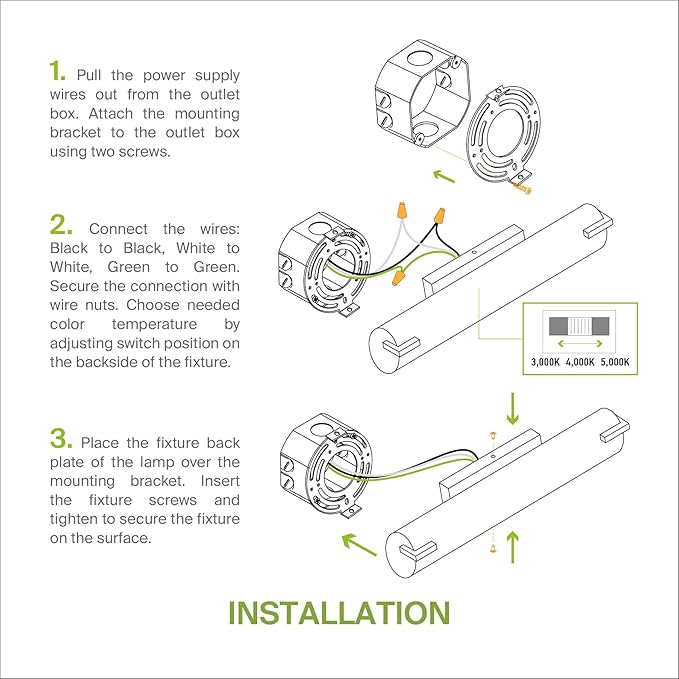 1. Pull the power supply wires out from the outlet box. Attach the mounting bracket to the outlet box using two screws.

2. Connect the wires: Black to Black, White to White, Green to Green. Secure the connection with wire nuts. Choose needed color temperature by adjusting switch position on the backside of the fixture.

3,000K 4,000K 5,000K

3. Place the fixture back plate of the lamp over the mounting bracket. Insert the fixture screws and tighten to secure the fixture on the surface.

INSTALLATION