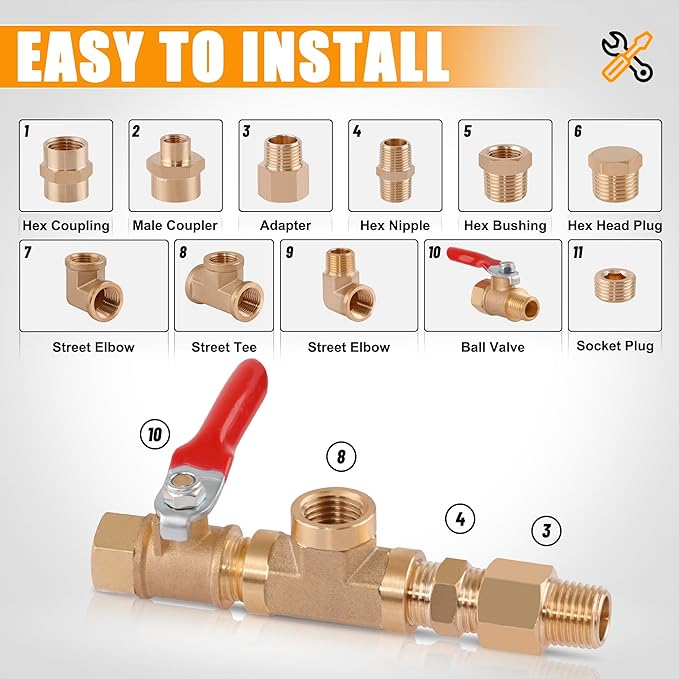 EASY TO INSTALL

1
Hex Coupling

2
Male Coupler

3
Adapter

4
Hex Nipple

5
Hex Bushing

6
Hex Head Plug

7
Street Elbow

8
Street Tee

9
Street Elbow

10
Ball Valve

11
Socket Plug

10

8

4

3