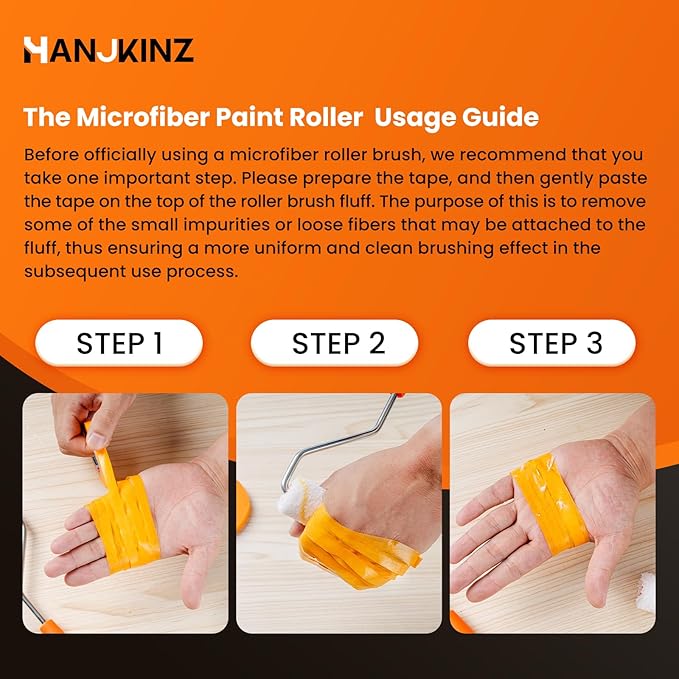 HANJKINZ

The Microfiber Paint Roller  Usage Guide

Before officially using a microfiber roller brush, we recommend that you take one important step. Please prepare the tape, and then gently paste the tape on the top of the roller brush fluff. The purpose of this is to remove some of the small impurities or loose fibers that may be attached to the fluff, thus ensuring a more uniform and clean brushing effect in the subsequent use process.

STEP 1

STEP 2

STEP 3