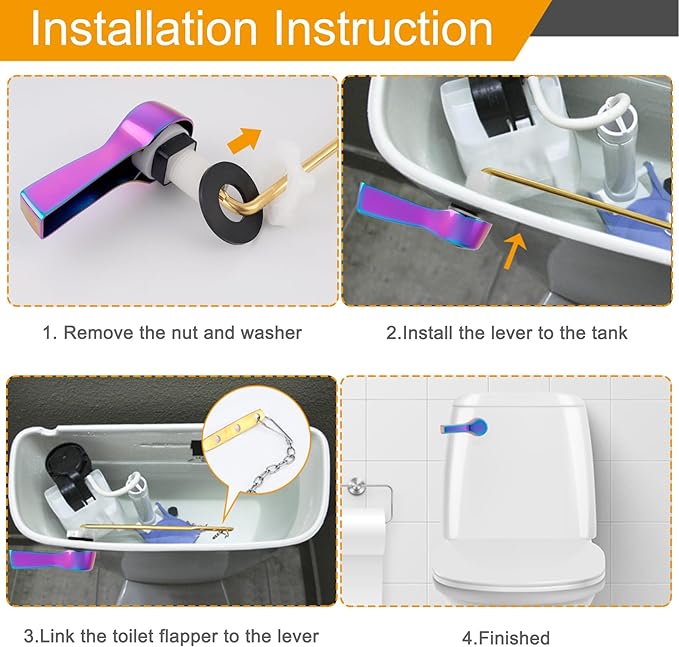 Installation Instruction

1. Remove the nut and washer

2.Install the lever to the tank

3.Link the toilet flapper to the lever

4.Finished