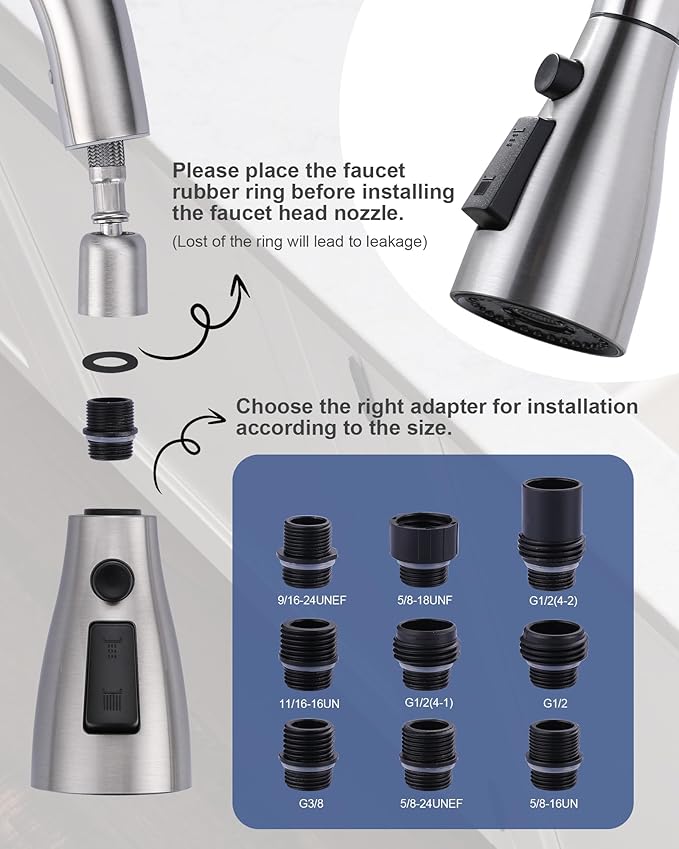 Please place the faucet rubber ring before installing the faucet head nozzle.

(Lost of the ring will lead to leakage)

Choose the right adapter for installation according to the size.

9/16-24UNEF

5/8-18UNF

G1/2(4-2)

11/16-16UN

G1/2(4-1)

G1/2

G3/8

5/8-24UNEF

5/8-16UN