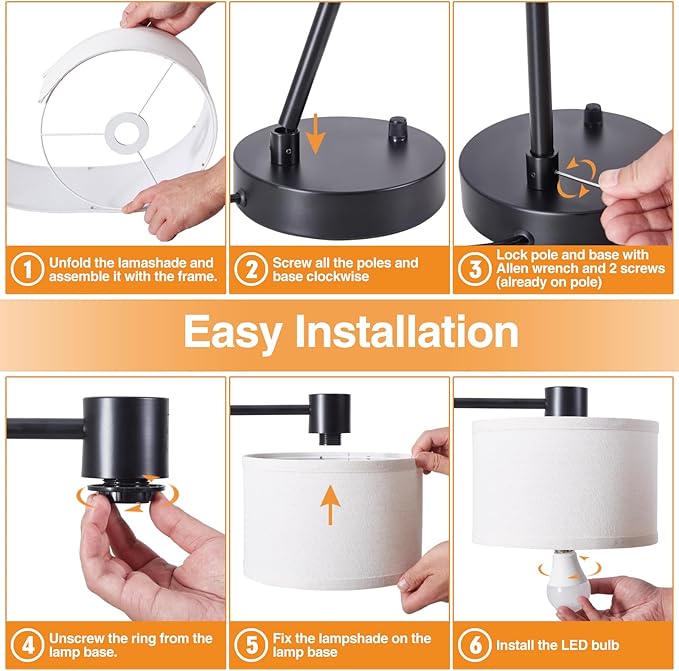 1 Unfold the lamashade and assemble it with the frame.

2 Screw all the poles and base clockwise

3 Lock pole and base with Allen wrench and 2 screws (already on pole)

Easy Installation

4 Unscrew the ring from the lamp base.

5 Fix the lampshade on the lamp base

6 Install the LED bulb