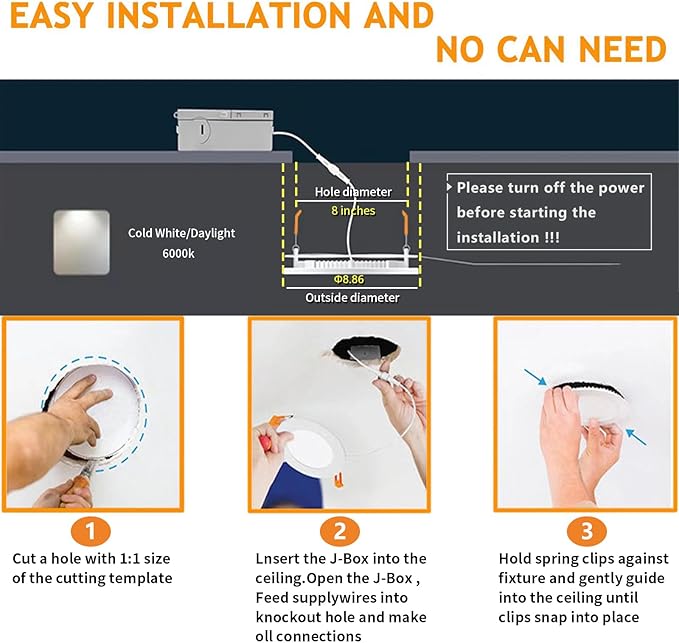 EASY INSTALLATION AND
NO CAN NEED

Cold White/Daylight
6000k

Hole diameter
8 inches

Φ8.86
Outside diameter

Please turn off the power before starting the installation !!!

1
Cut a hole with 1:1 size of the cutting template

2
Lnsert the J-Box into the ceiling.Open the J-Box , Feed supplywires into knockout hole and make oll connections

3
Hold spring clips against fixture and gently guide into the ceiling until clips snap into place