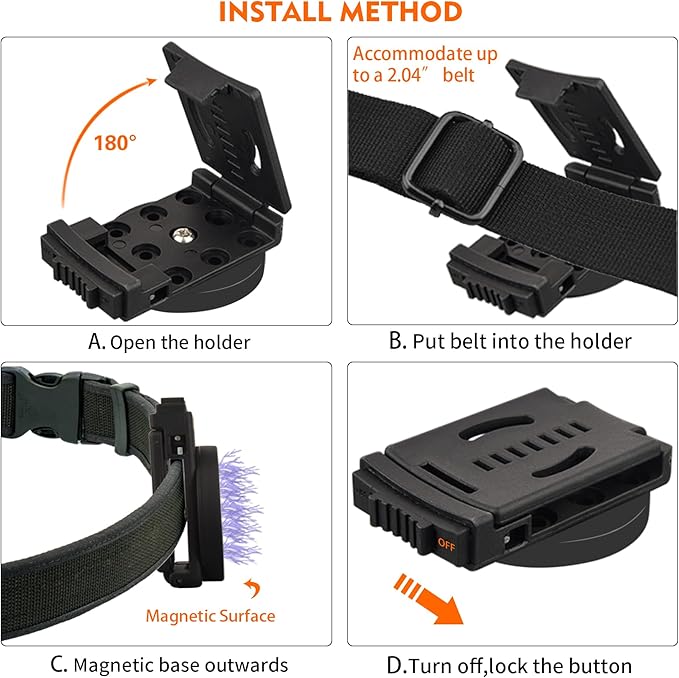 INSTALL METHOD

180°

A. Open the holder

Accommodate up to a 2.04″ belt

B. Put belt into the holder

Magnetic Surface

C. Magnetic base outwards

OFF

D.Turn off,lock the button