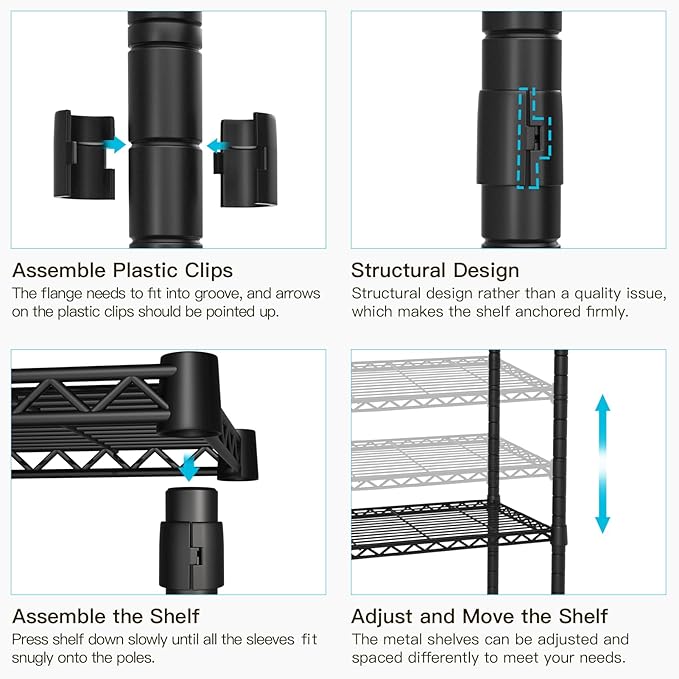 Assemble Plastic Clips
The flange needs to fit into groove, and arrows on the plastic clips should be pointed up.

Structural Design
Structural design rather than a quality issue, which makes the shelf anchored firmly.

Assemble the Shelf
Press shelf down slowly until all the sleeves fit snugly onto the poles.

Adjust and Move the Shelf
The metal shelves can be adjusted and spaced differently to meet your needs.