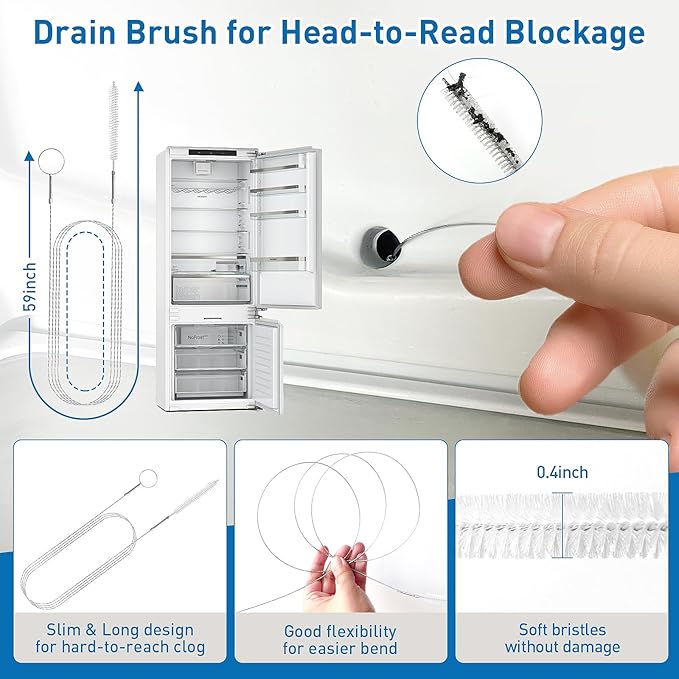 Drain Brush for Head-to-Read Blockage

59inch

NoFrost

0.4inch

Slim & Long design for hard-to-reach clog

Good flexibility for easier bend

Soft bristles without damage