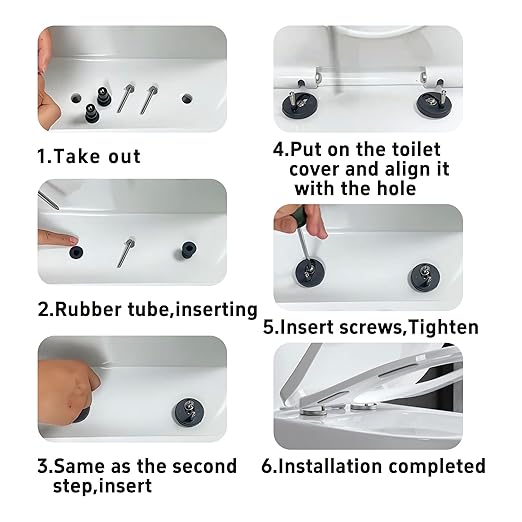 1.Take out

2.Rubber tube,inserting

3.Same as the second step,insert

4.Put on the toilet cover and align it with the hole

5.Insert screws,Tighten

6.Installation completed