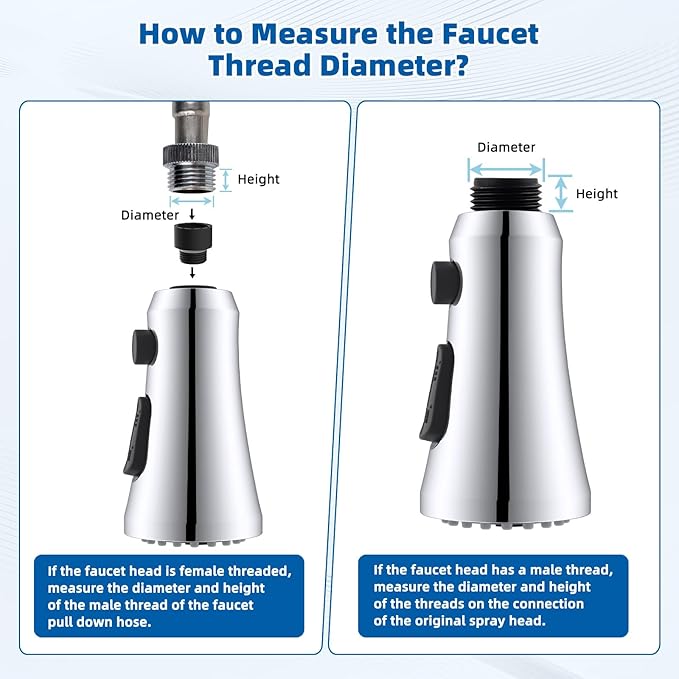 How to Measure the Faucet Thread Diameter?

Height

Diameter

If the faucet head is female threaded, measure the diameter and height of the male thread of the faucet pull down hose.

Diameter

Height

If the faucet head has a male thread, measure the diameter and height of the threads on the connection of the original spray head.