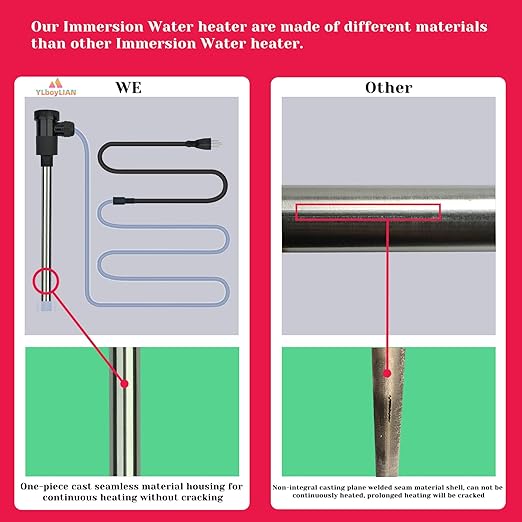 Our Immersion Water heater are made of different materials than other Immersion Water heater.

YLboyLIAN

WE

One-piece cast seamless material housing for continuous heating without cracking

Other

Non-integral casting plane welded seam material shell, can not be continuously heated, prolonged heating will be cracked