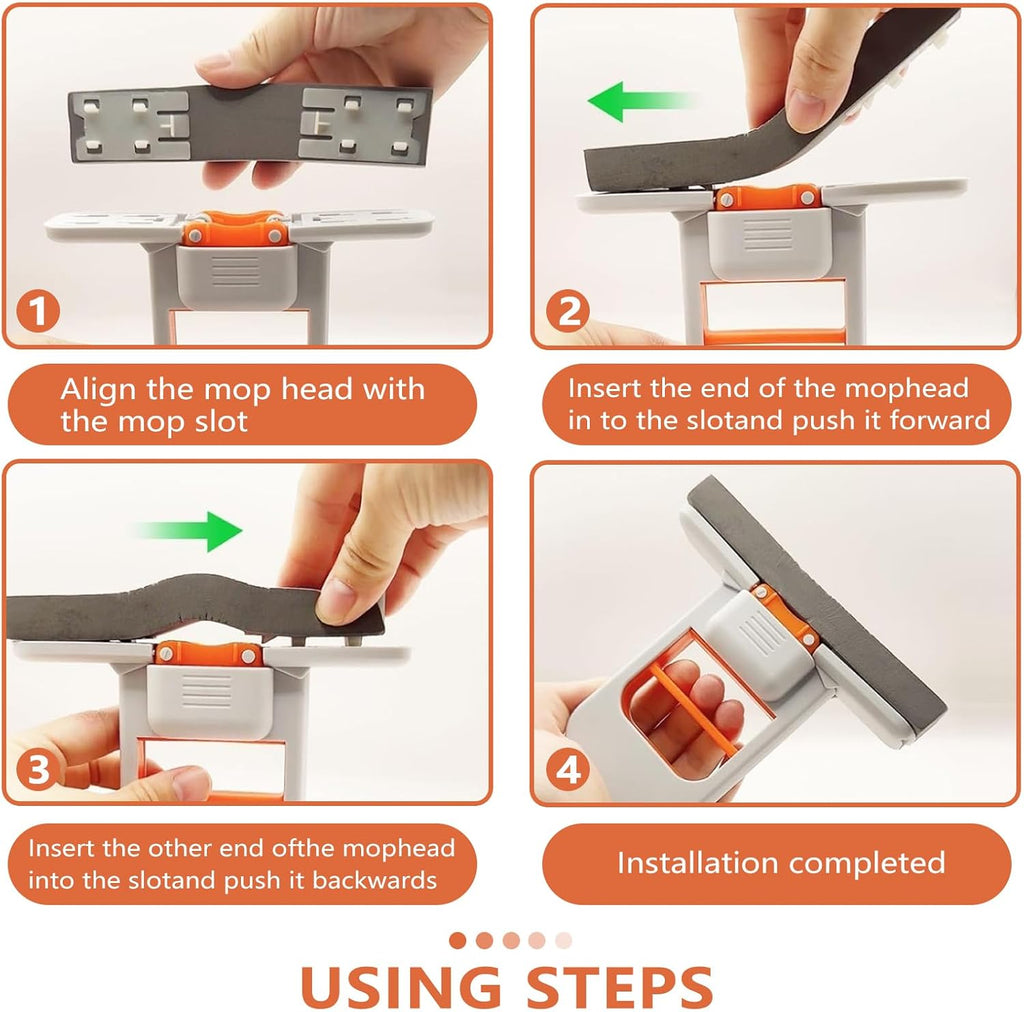 1

Align the mop head with the mop slot

2

Insert the end of the mophead in to the slotand push it forward

3

Insert the other end ofthe mophead into the slotand push it backwards

4

Installation completed

USING STEPS