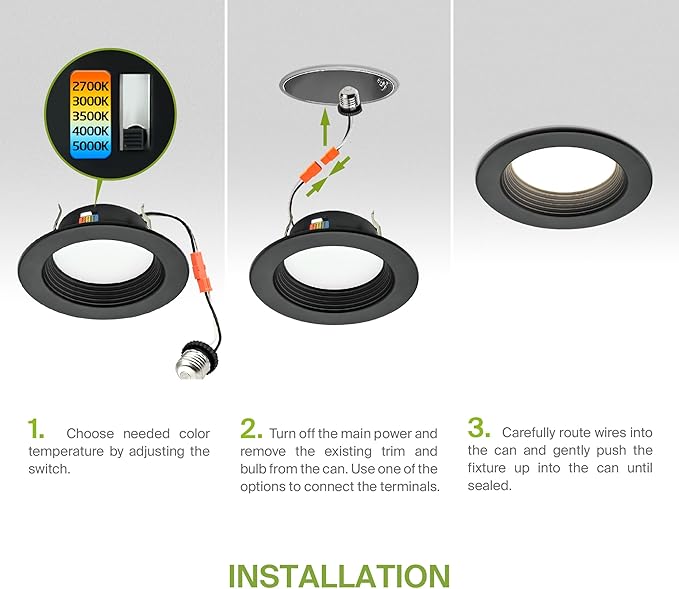 2700K
3000K
3500K
4000K
5000K

1. Choose needed color temperature by adjusting the switch.

2. Turn off the main power and remove the existing trim and bulb from the can. Use one of the options to connect the terminals.

3. Carefully route wires into the can and gently push the fixture up into the can until sealed.

INSTALLATION