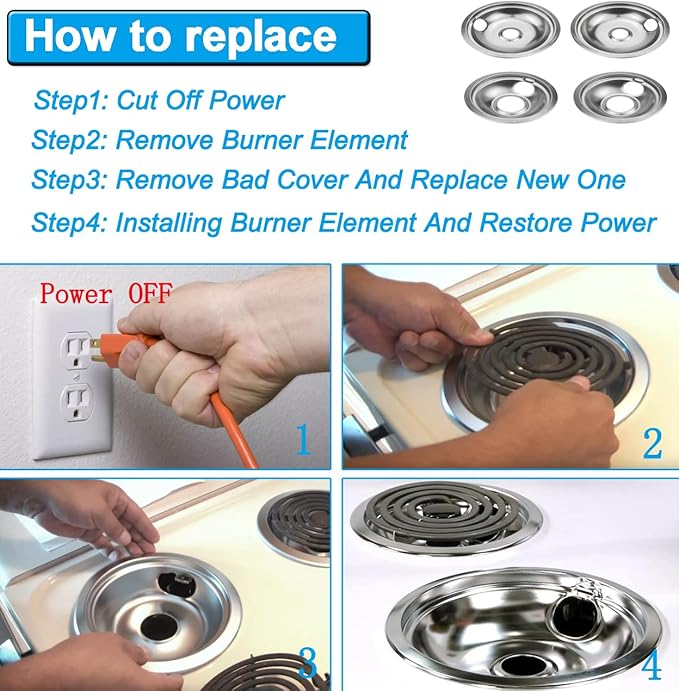 How to replace

Step1: Cut Off Power
Step2: Remove Burner Element
Step3: Remove Bad Cover And Replace New One
Step4: Installing Burner Element And Restore Power

Power OFF

1

2

3

4