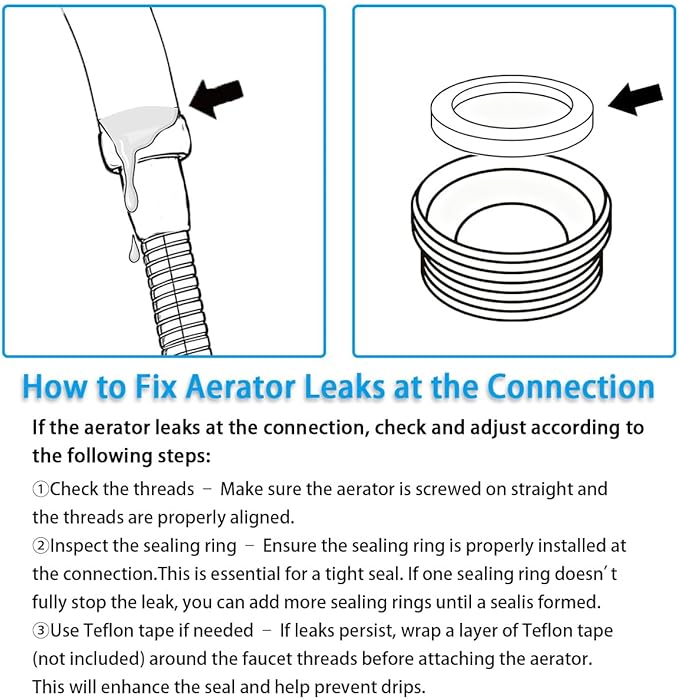 How to Fix Aerator Leaks at the Connection

If the aerator leaks at the connection, check and adjust according to the following steps:

①Check the threads – Make sure the aerator is screwed on straight and the threads are properly aligned.
②Inspect the sealing ring – Ensure the sealing ring is properly installed at the connection.This is essential for a tight seal. If one sealing ring doesn' t fully stop the leak, you can add more sealing rings until a sealis formed.
③Use Teflon tape if needed – If leaks persist, wrap a layer of Teflon tape (not included) around the faucet threads before attaching the aerator. This will enhance the seal and help prevent drips.