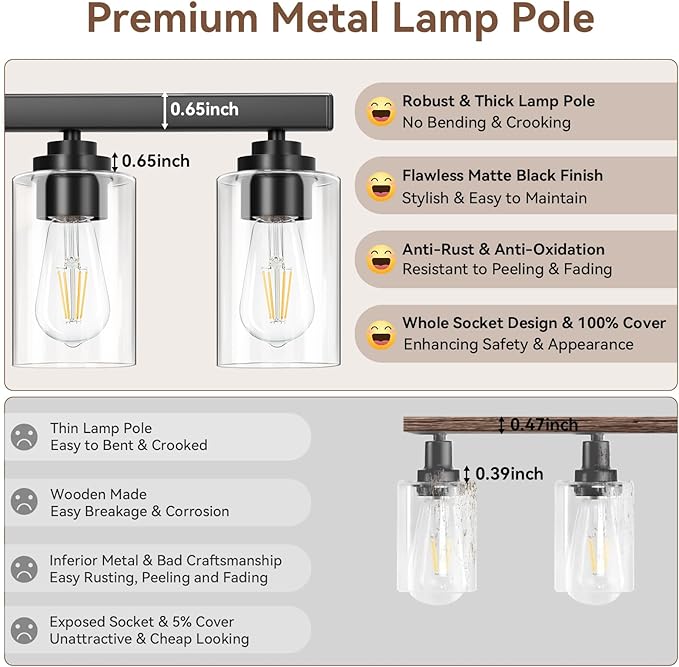 Premium Metal Lamp Pole

0.65inch

0.65inch

Robust & Thick Lamp Pole
No Bending & Crooking

Flawless Matte Black Finish
Stylish & Easy to Maintain

Anti-Rust & Anti-Oxidation
Resistant to Peeling & Fading

Whole Socket Design & 100% Cover
Enhancing Safety & Appearance

Thin Lamp Pole
Easy to Bent & Crooked

Wooden Made
Easy Breakage & Corrosion

Inferior Metal & Bad Craftsmanship
Easy Rusting, Peeling and Fading

Exposed Socket & 5% Cover
Unattractive & Cheap Looking

0.47inch

0.39inch