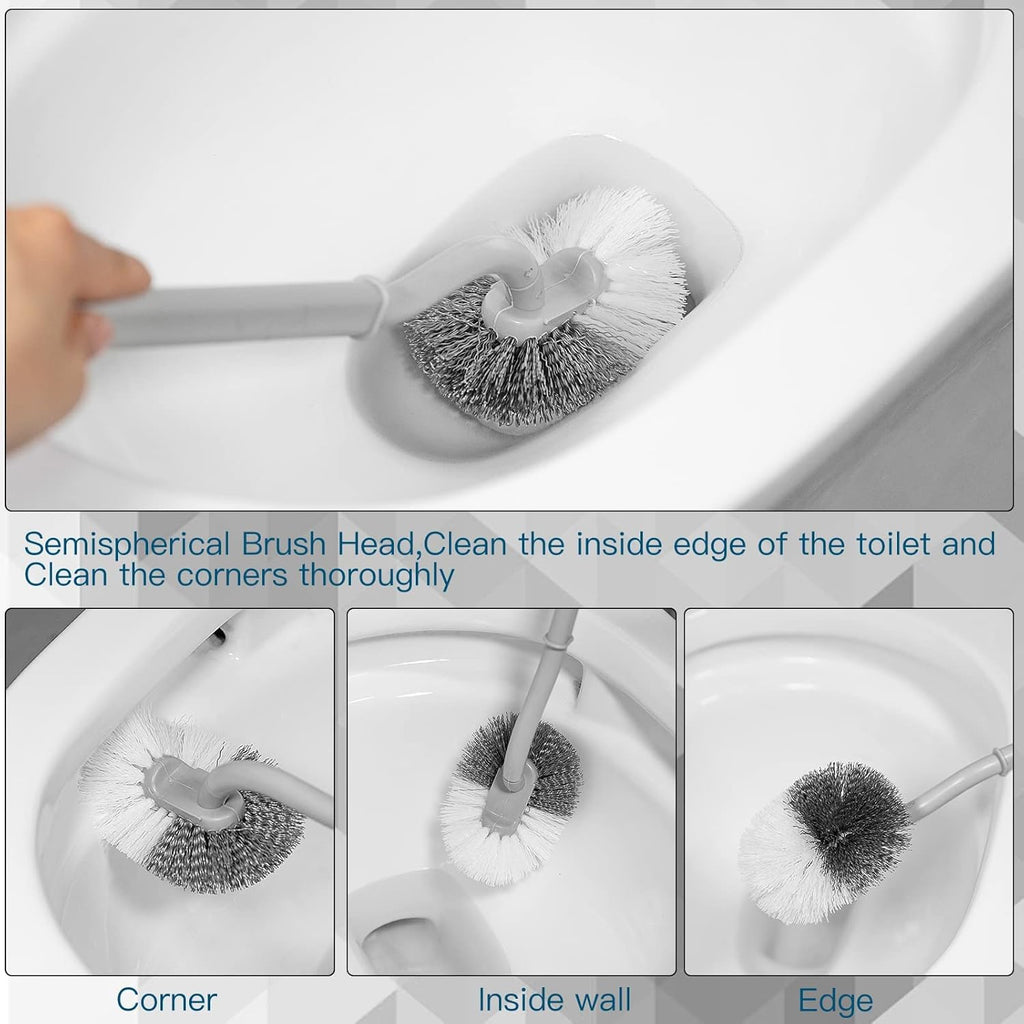 Semispherical Brush Head,Clean the inside edge of the toilet and Clean the corners thoroughly

Corner

Inside wall

Edge