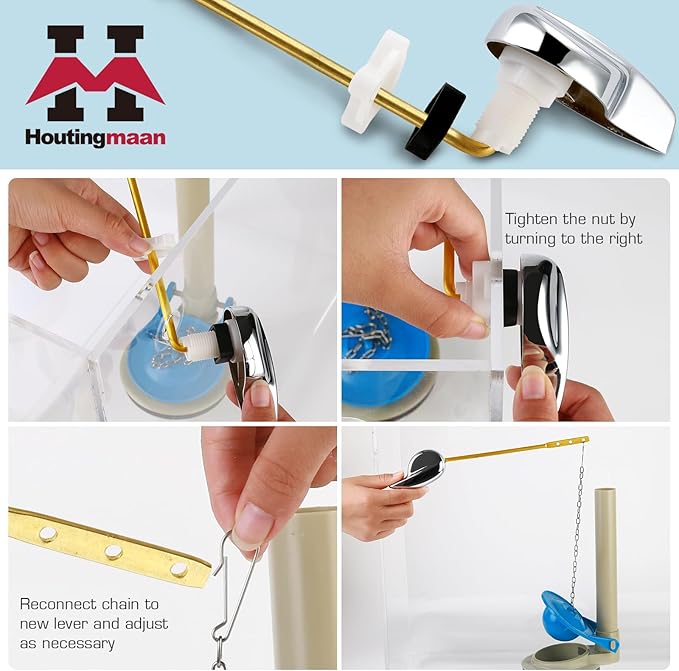 Houtingmaan

Tighten the nut by turning to the right

Reconnect chain to new lever and adjust as necessary