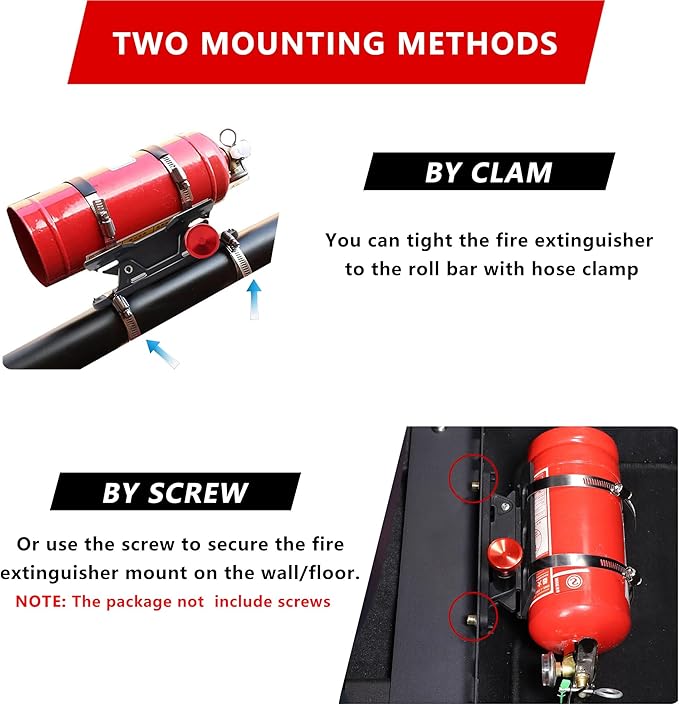 TWO MOUNTING METHODS

BY CLAM

You can tight the fire extinguisher to the roll bar with hose clamp

BY SCREW

Or use the screw to secure the fire extinguisher mount on the wall/floor.

NOTE: The package not include screws