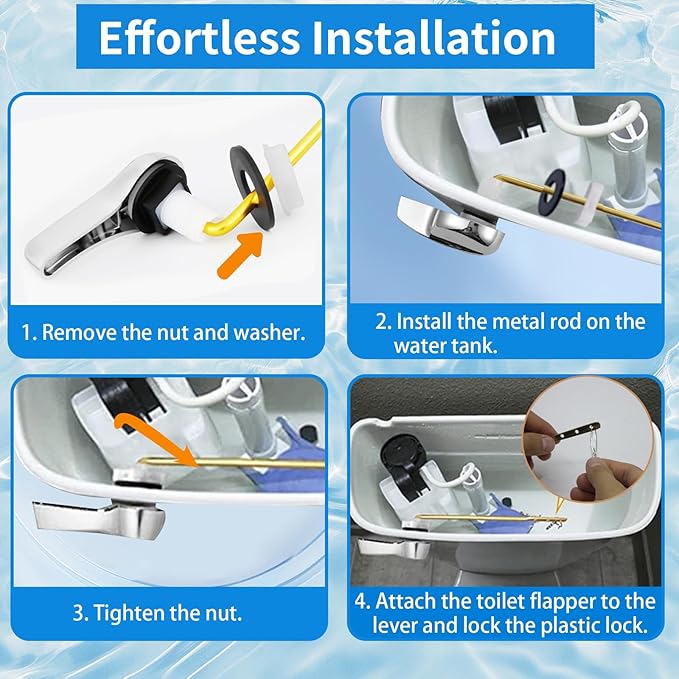 Effortless Installation

1. Remove the nut and washer.

2. Install the metal rod on the water tank.

3. Tighten the nut.

4. Attach the toilet flapper to the lever and lock the plastic lock.