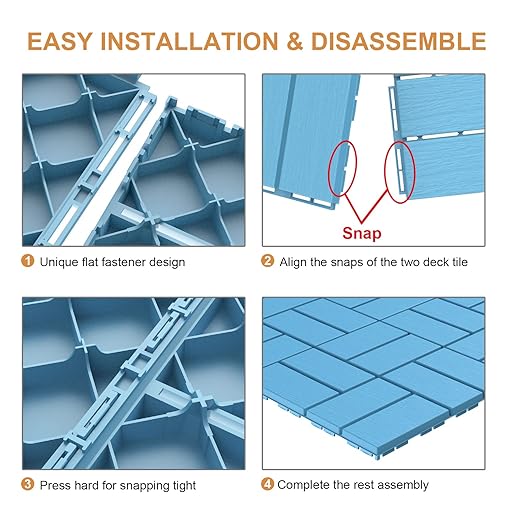 EASY INSTALLATION & DISASSEMBLE

Snap

1 Unique flat fastener design

2 Align the snaps of the two deck tile

3 Press hard for snapping tight

4 Complete the rest assembly