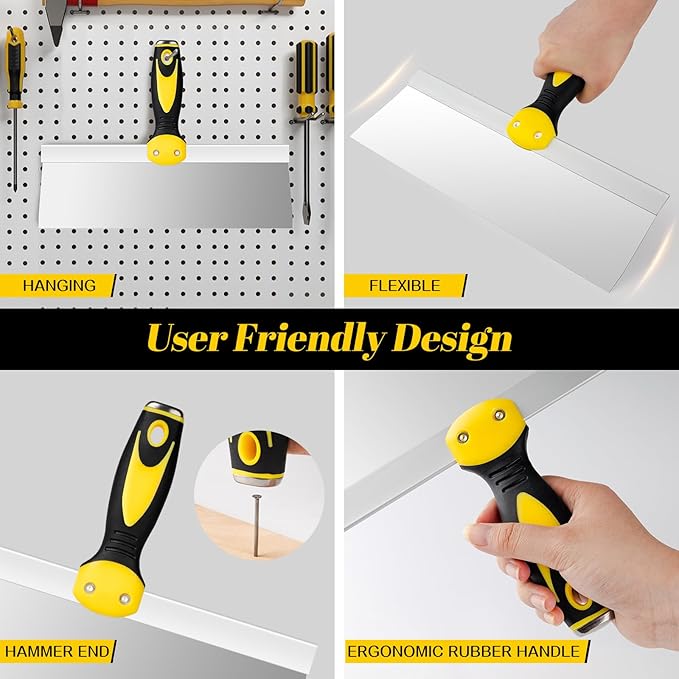 HANGING

FLEXIBLE

User Friendly Design

HAMMER END

ERGONOMIC RUBBER HANDLE