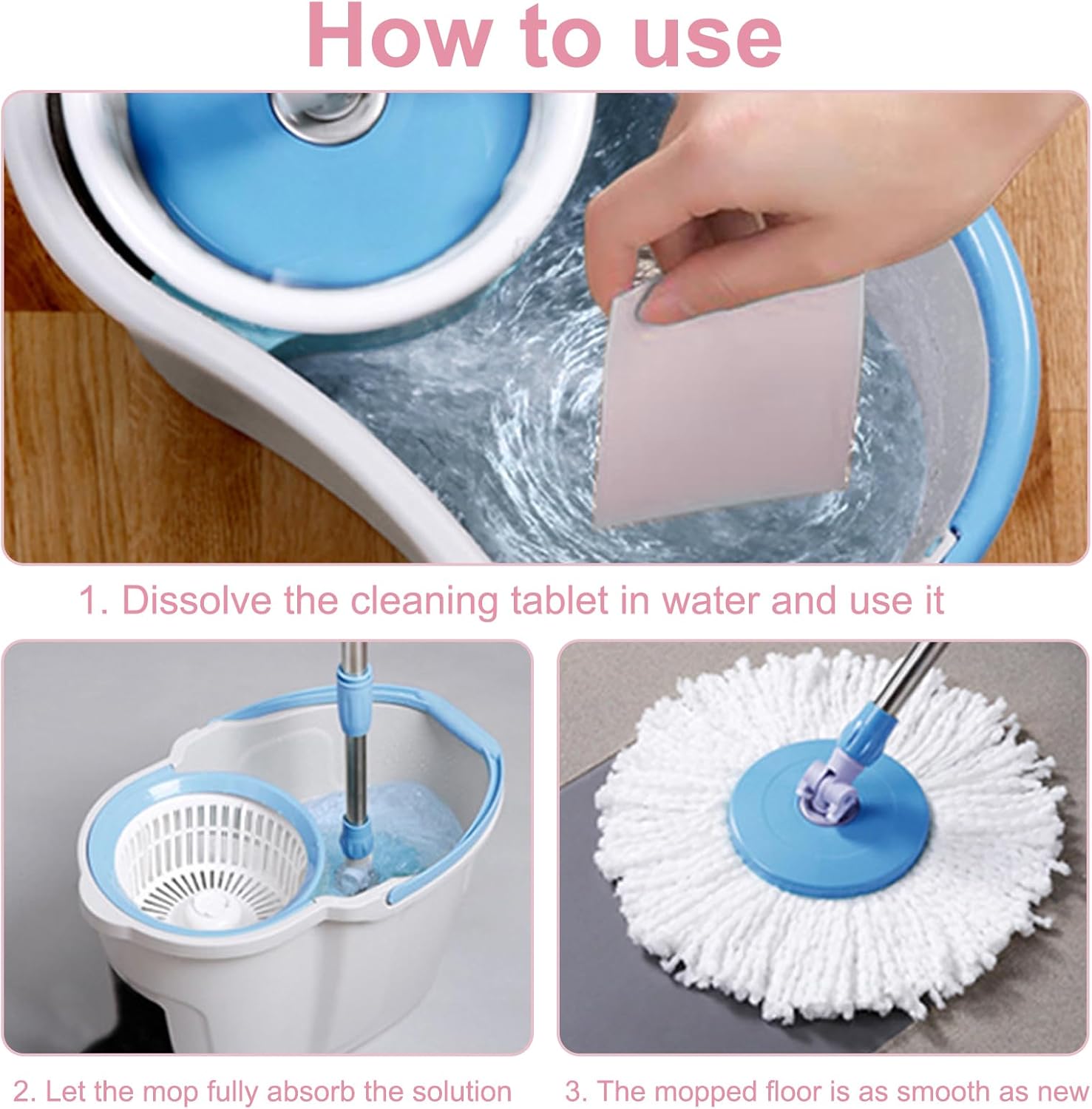 How to use

1. Dissolve the cleaning tablet in water and use it

2. Let the mop fully absorb the solution

3. The mopped floor is as smooth as new