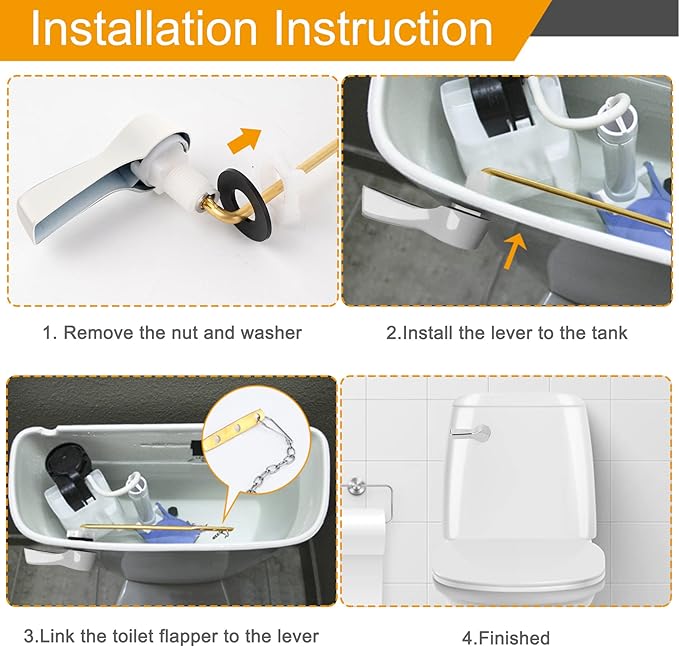 Installation Instruction

1. Remove the nut and washer

2.Install the lever to the tank

3.Link the toilet flapper to the lever

4.Finished