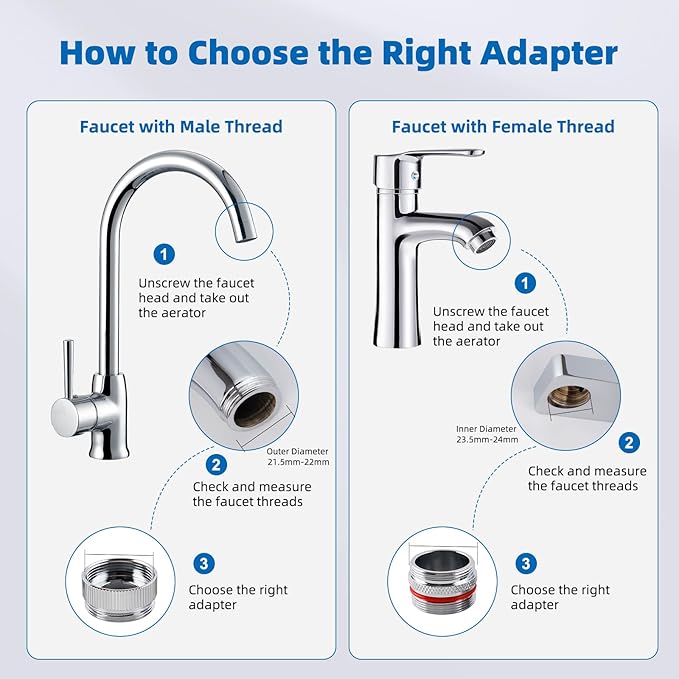 How to Choose the Right Adapter

Faucet with Male Thread

1

Unscrew the faucet head and take out the aerator

Outer Diameter
21.5mm-22mm

2

Check and measure the faucet threads

3

Choose the right adapter

Faucet with Female Thread

1

Unscrew the faucet head and take out the aerator

Inner Diameter
23.5mm-24mm

2

Check and measure the faucet threads

3

Choose the right adapter