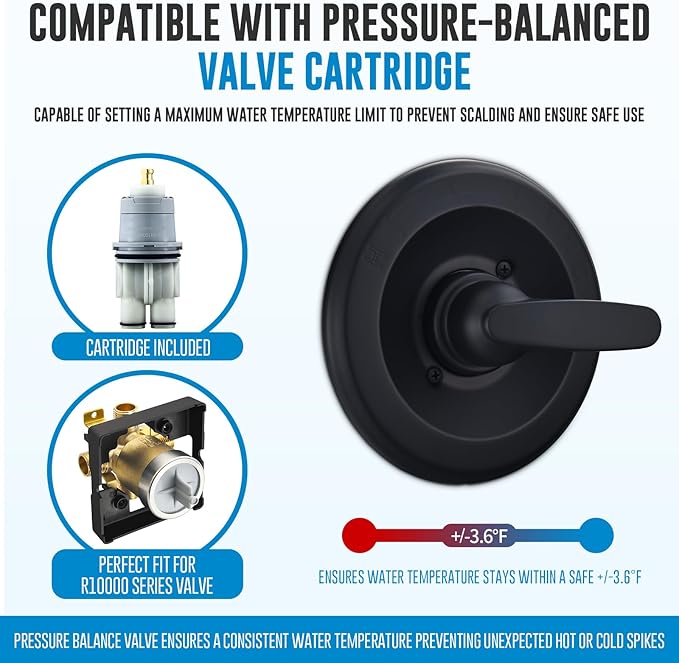 COMPATIBLE WITH PRESSURE-BALANCED
VALVE CARTRIDGE

CAPABLE OF SETTING A MAXIMUM WATER TEMPERATURE LIMIT TO PREVENT SCALDING AND ENSURE SAFE USE

CARTRIDGE INCLUDED

PERFECT FIT FOR R10000 SERIES VALVE

+/-3.6°F

ENSURES WATER TEMPERATURE STAYS WITHIN A SAFE +/-3.6°F

PRESSURE BALANCE VALVE ENSURES A CONSISTENT WATER TEMPERATURE PREVENTING UNEXPECTED HOT OR COLD SPIKES