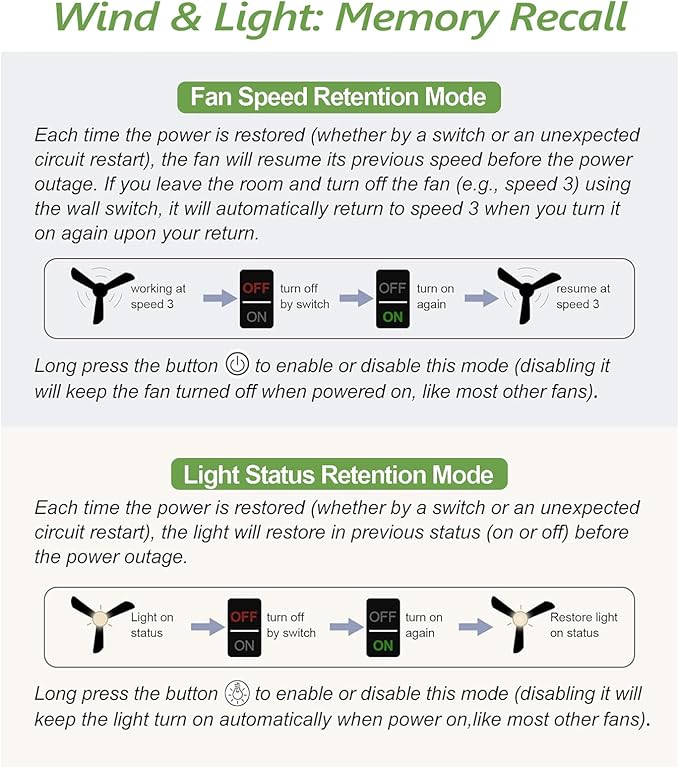 Wind & Light: Memory Recall

Fan Speed Retention Mode

Each time the power is restored (whether by a switch or an unexpected circuit restart), the fan will resume its previous speed before the power outage. If you leave the room and turn off the fan (e.g., speed 3) using the wall switch, it will automatically return to speed 3 when you turn it on again upon your return.

working at speed 3

OFF
ON

turn off by switch

OFF
ON

turn on again

resume at speed 3

Long press the button to enable or disable this mode (disabling it will keep the fan turned off when powered on, like most other fans).

Light Status Retention Mode

Each time the power is restored (whether by a switch or an unexpected circuit restart), the light will restore in previous status (on or off) before the power outage.

Light on status

OFF
ON

turn off by switch

OFF
ON

turn on again

Restore light on status

Long press the button to enable or disable this mode (disabling it will keep the light turn on automatically when power on,like most other fans).