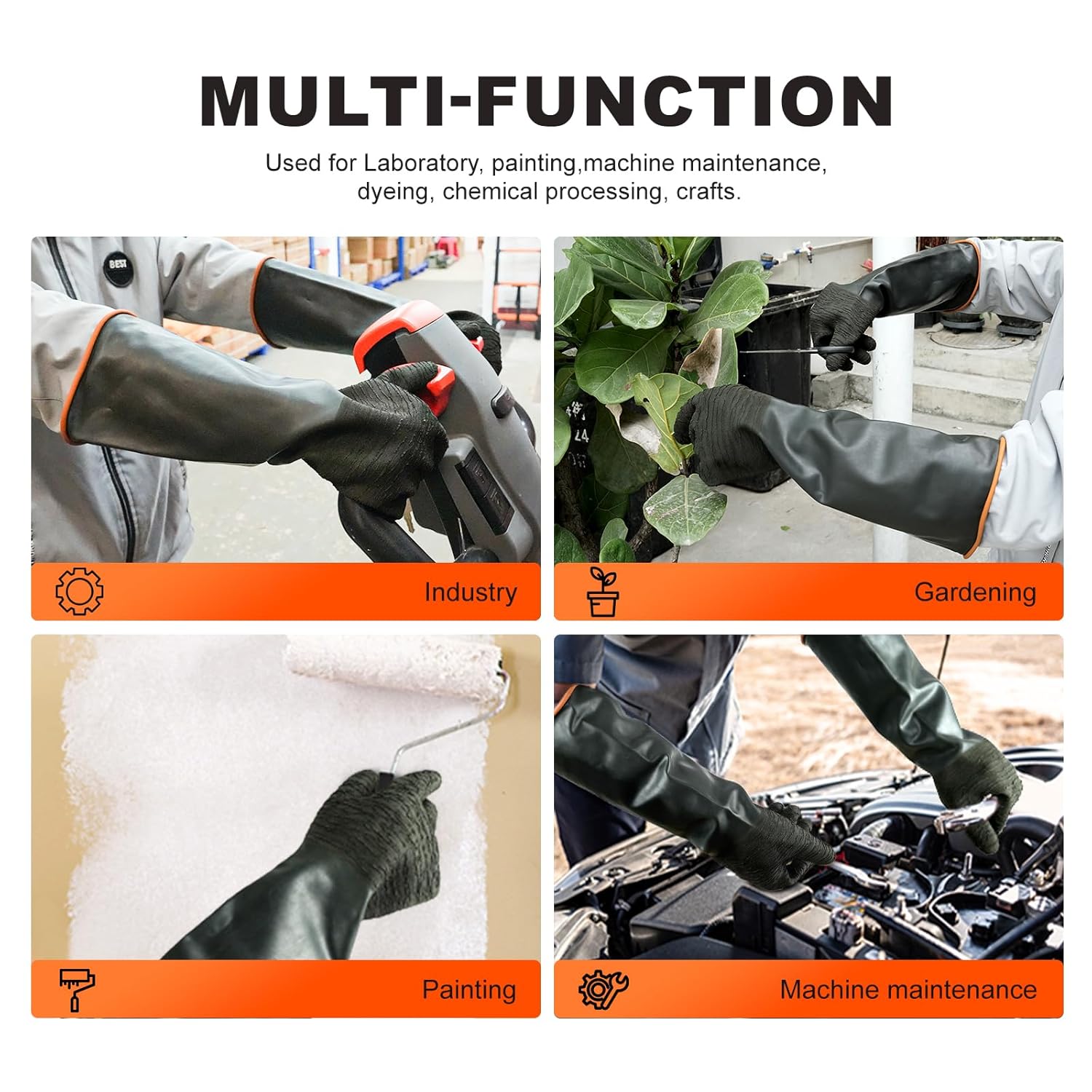 MULTI-FUNCTION

Used for Laboratory, painting,machine maintenance, dyeing, chemical processing, crafts.

BEST

Industry

Gardening

Painting

Machine maintenance