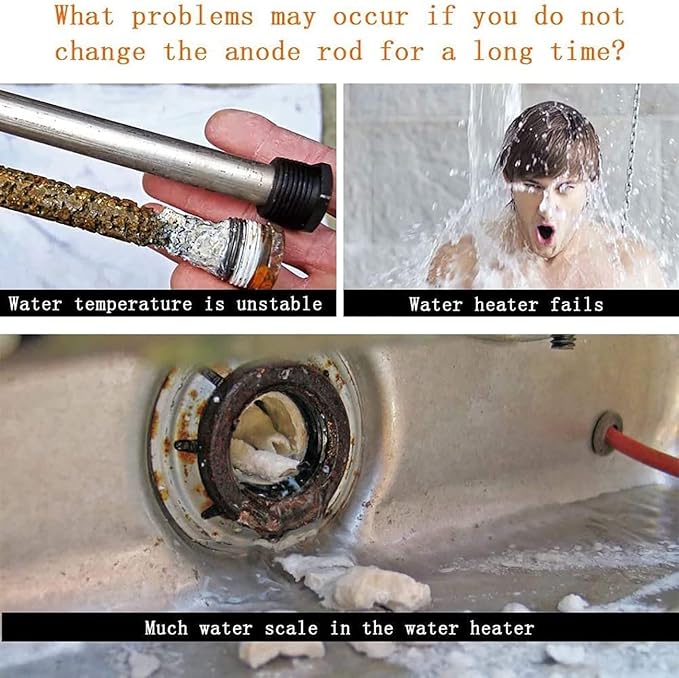 What problems may occur if you do not change the anode rod for a long time?

Water temperature is unstable

Water heater fails

Much water scale in the water heater