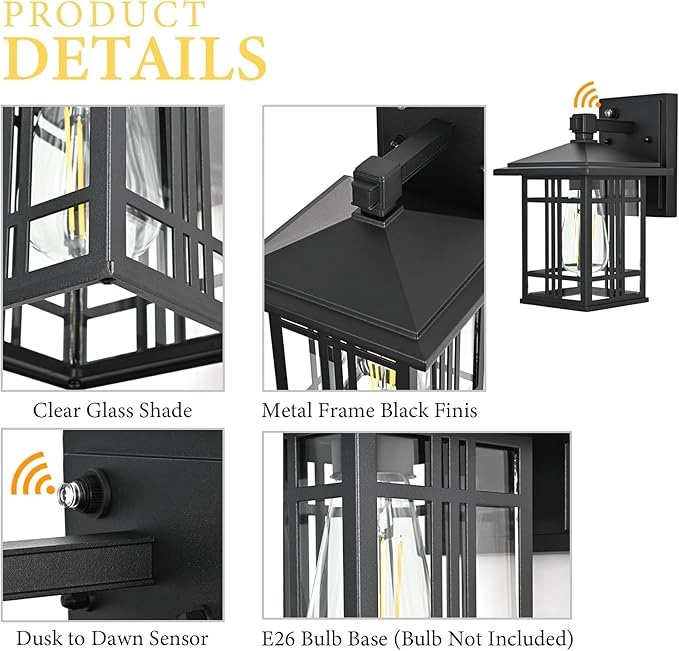 PRODUCT
DETAILS

Clear Glass Shade

Metal Frame Black Finis

Dusk to Dawn Sensor

E26 Bulb Base (Bulb Not Included)