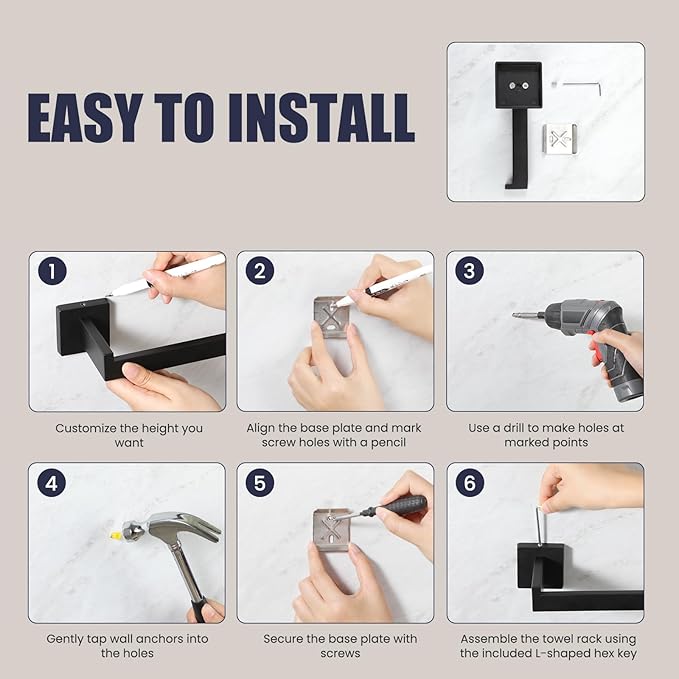 EASY TO INSTALL

1

Customize the height you want

2

Align the base plate and mark screw holes with a pencil

3

Use a drill to make holes at marked points

4

Gently tap wall anchors into the holes

5

Secure the base plate with screws

6

Assemble the towel rack using the included L-shaped hex key