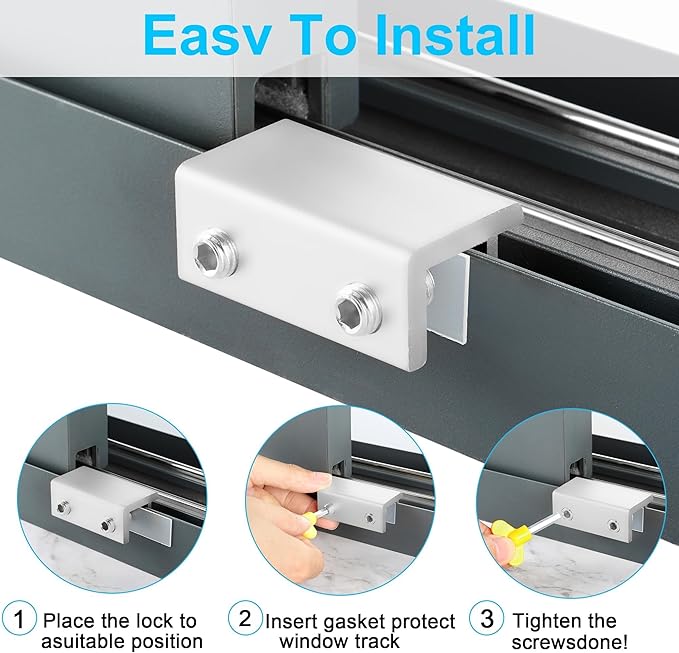 Easv To Install

1 Place the lock to asuitable position

2 Insert gasket protect window track

3 Tighten the screwsdone!