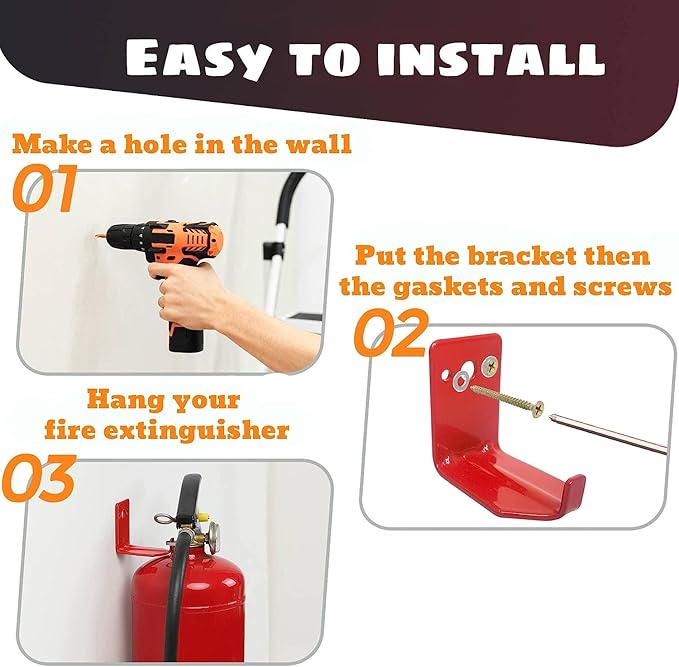 EASY TO INSTALL

Make a hole in the wall

01

Put the bracket then the gaskets and screws

02

Hang your fire extinguisher

03