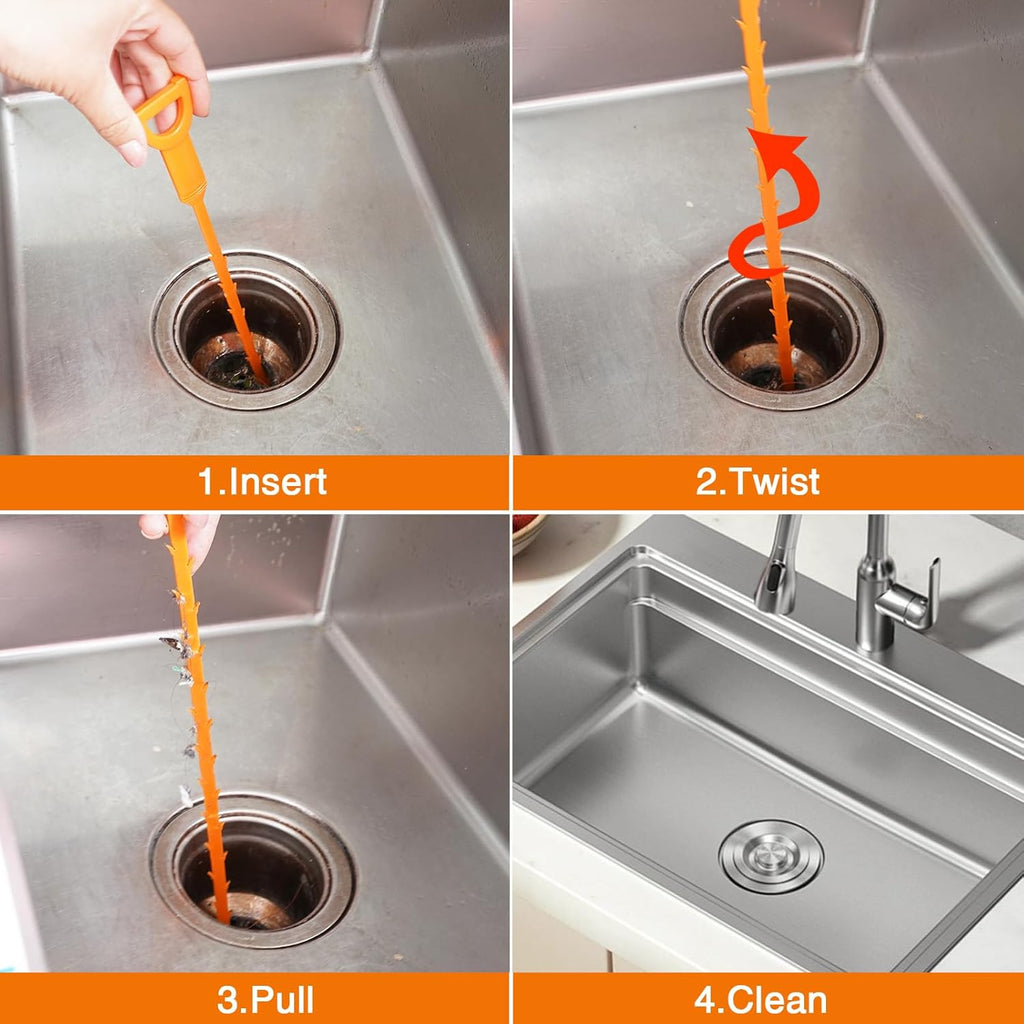 1.Insert

2.Twist

3.Pull

4.Clean