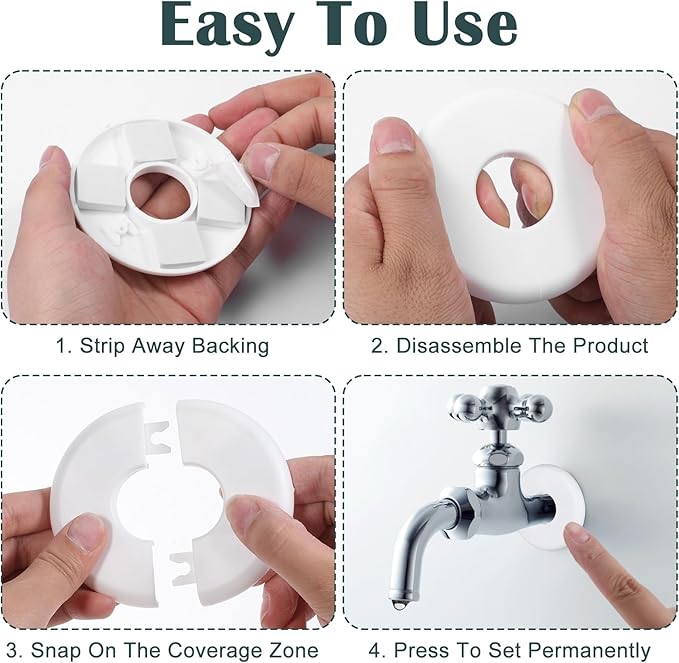 Easy To Use

1. Strip Away Backing

2. Disassemble The Product

3. Snap On The Coverage Zone

4. Press To Set Permanently