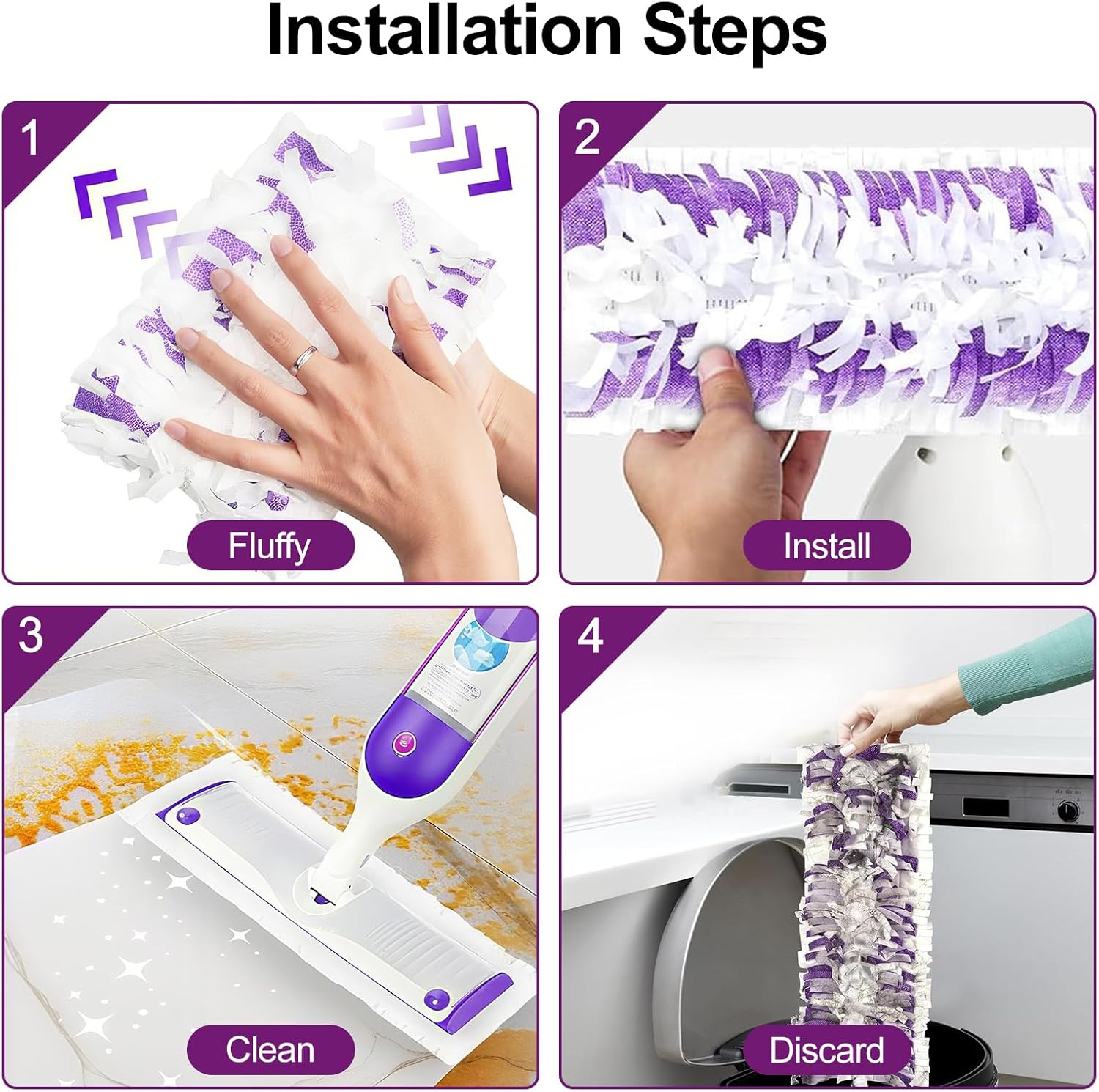 Installation Steps

1

Fluffy

2

Install

3

Clean

4

Discard