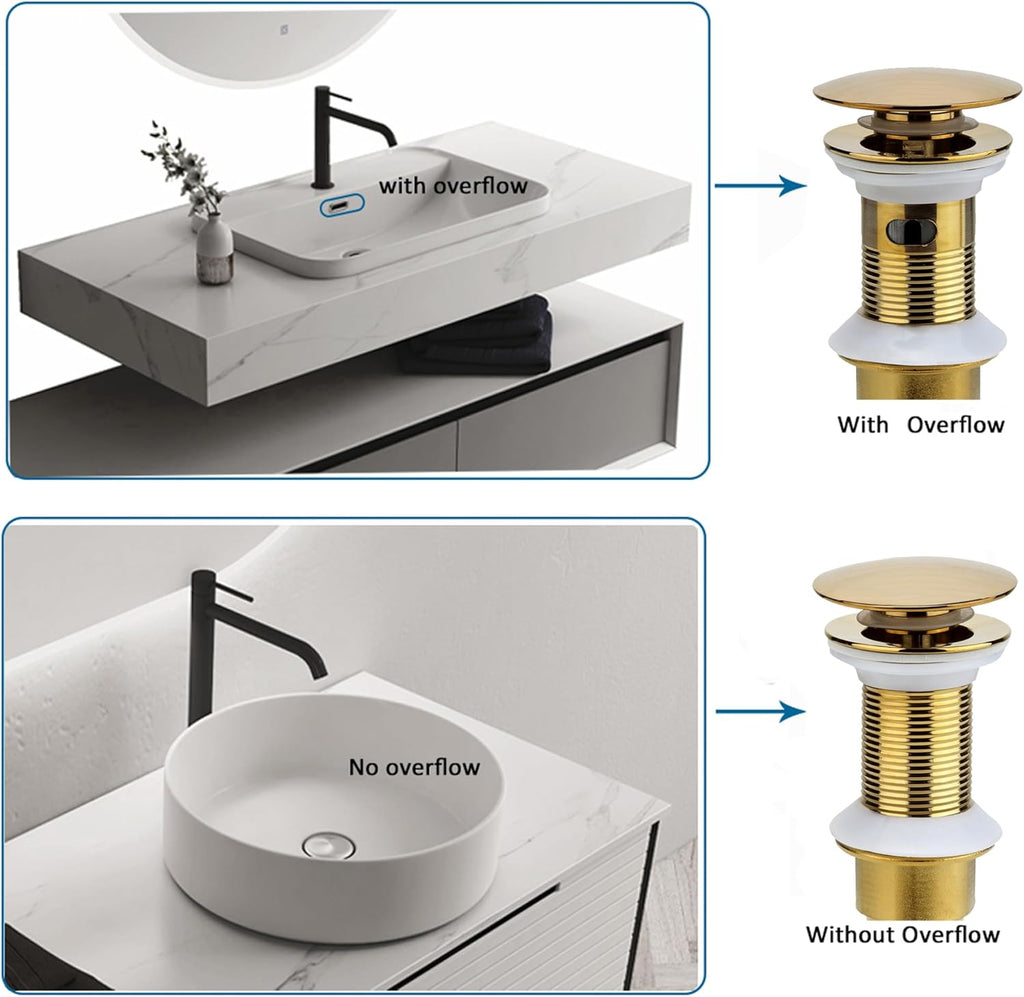 with overflow

With Overflow

No overflow

Without Overflow