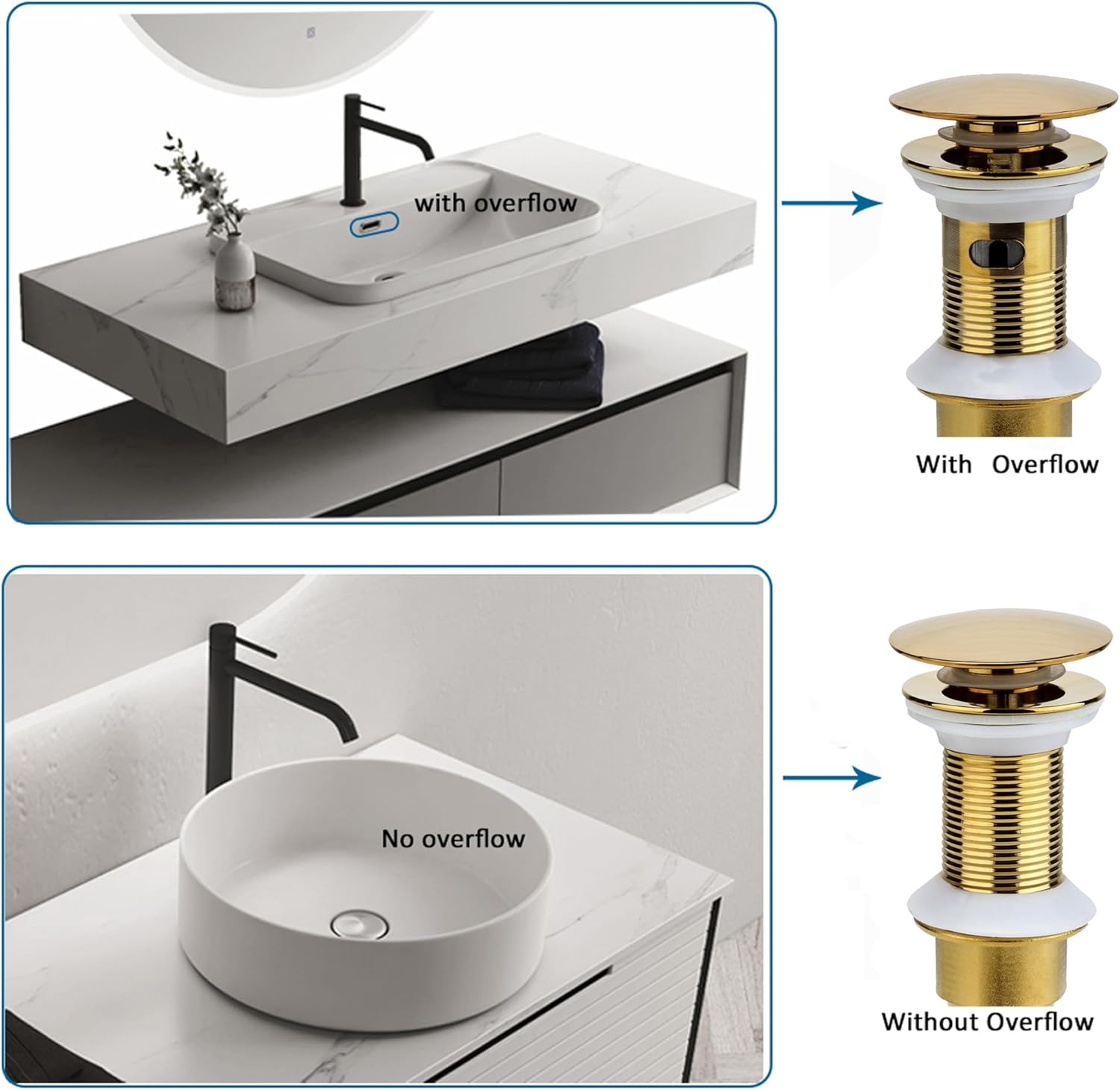 with overflow

With Overflow

No overflow

Without Overflow