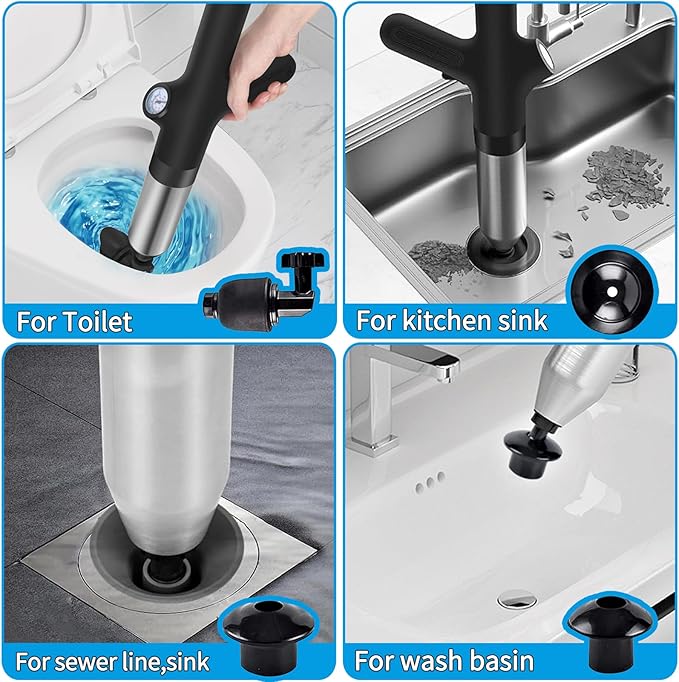 For Toilet

For kitchen sink

For sewer line,sink

For wash basin